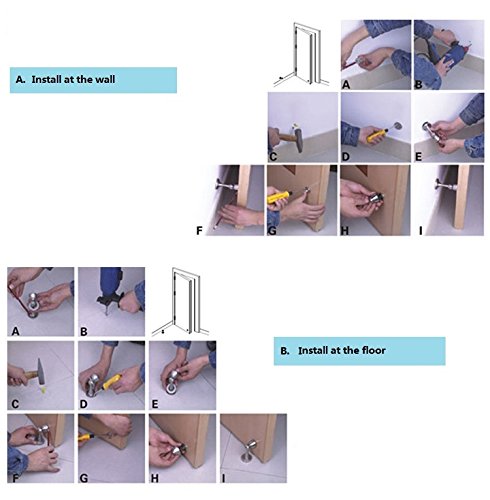 A. Install at the wall

A B
C D E
F G H I

A B
C D E
F G H I

B. Install at the floor