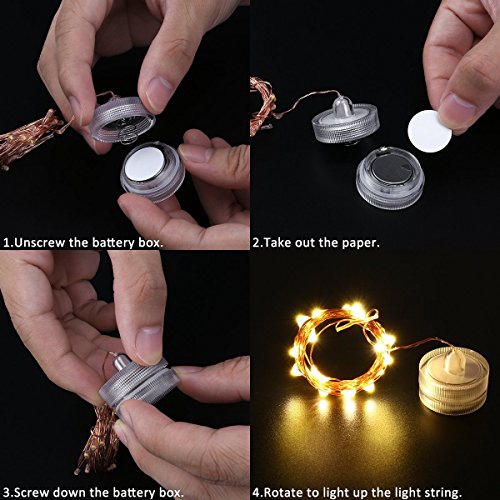 1.Unscrew the battery box.

2.Take out the paper.

3.Screw down the battery box.

4.Rotate to light up the light string.