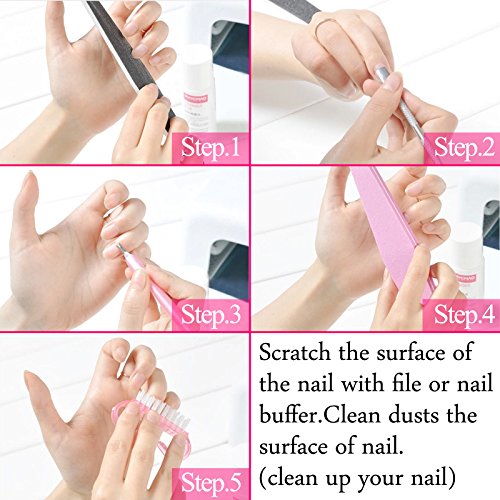 Step.1

Step.2

Step.3

Step.4

Step.5

Scratch the surface of the nail with file or nail buffer.Clean dusts the surface of nail.
(clean up your nail)