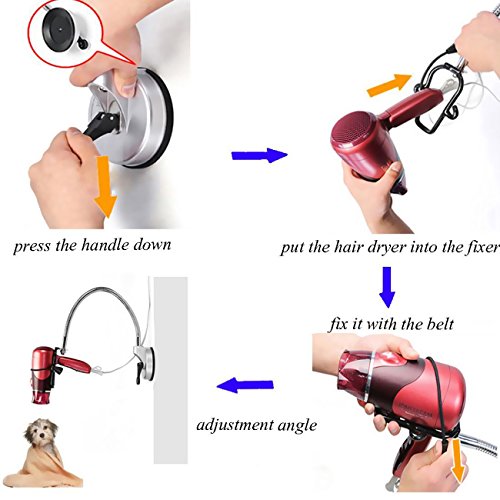 press the handle down

put the hair dryer into the fixer

fix it with the belt

adjustment angle