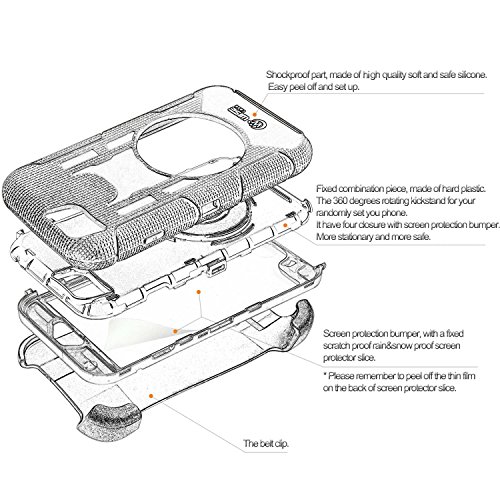 Shockproof part, made of high quality soft and safe silicone. Easy peel off and set up.

Fixed combination piece, made of hard plastic. The 360 degrees rotating kickstand for your randomly set you phone. It have four closure with screen protection bumper. More stationary and more safe.

Screen protection bumper, with a fixed scratch proof rain&snow proof screen protector slice.

* Please remember to peel off the thin film on the back of screen protector slice.

The belt clip.