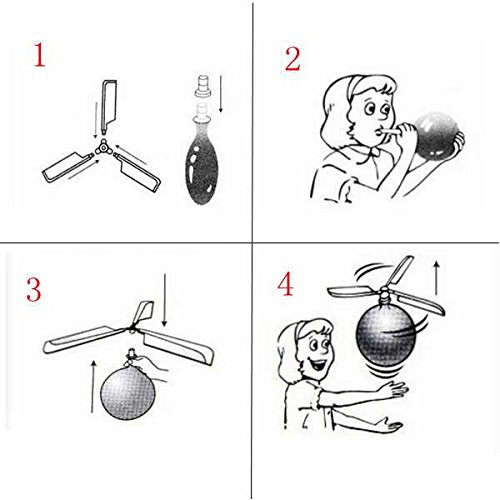 1

2

3

4