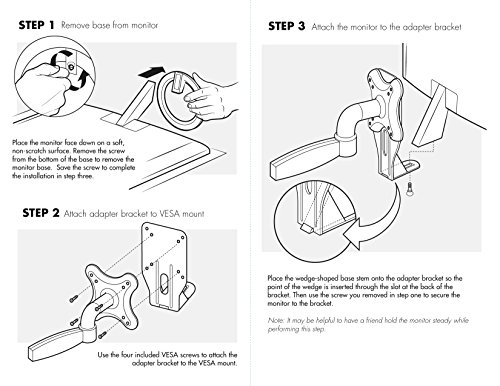 STEP 1 Remove base from monitor

Place the monitor face down on a soft, non-scratch surface. Remove the screw from the bottom of the base to remove the monitor base. Save the screw to complete the installation in step three.

STEP 2 Attach adapter bracket to VESA mount

Use the four included VESA screws to attach the adapter bracket to the VESA mount.

STEP 3 Attach the monitor to the adapter bracket

Place the wedge-shaped base stem onto the adapter bracket so the point of the wedge is inserted through the slot at the back of the bracket. Then use the screw you removed in step one to secure the monitor to the bracket.

Note: It may be helpful to have a friend hold the monitor steady while performing this step.