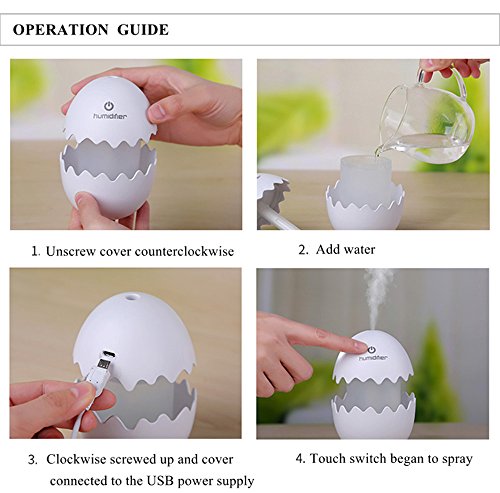 OPERATION GUIDE

humidifier

1. Unscrew cover counterclockwise

2. Add water

3. Clockwise screwed up and cover connected to the USB power supply

humidifier

4. Touch switch began to spray