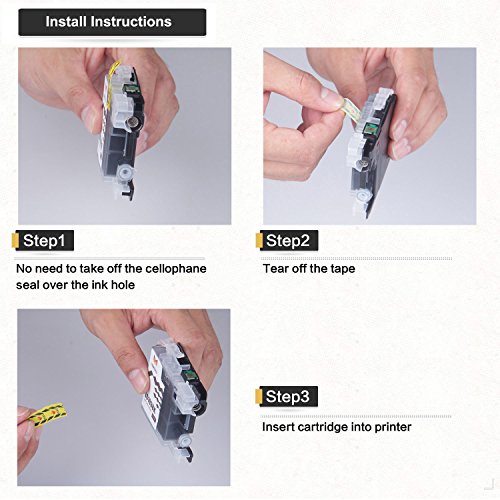 Install Instructions

Step1

No need to take off the cellophane seal over the ink hole

Step2

Tear off the tape

Step3

Insert cartridge into printer