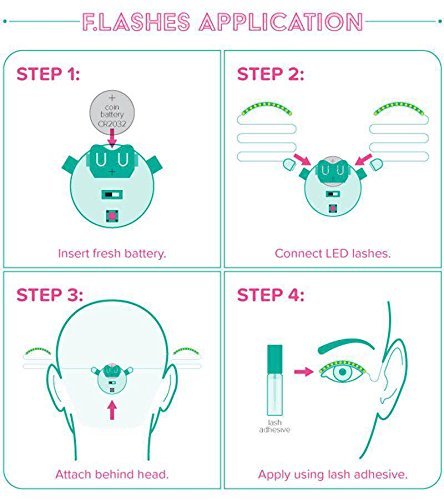 F.LASHES APPLICATION

STEP 1:

+
coin
battery
CR2032

+

Insert fresh battery.

STEP 2:

Connect LED lashes.

STEP 3:

Attach behind head.

STEP 4:

lash
adhesive

Apply using lash adhesive.