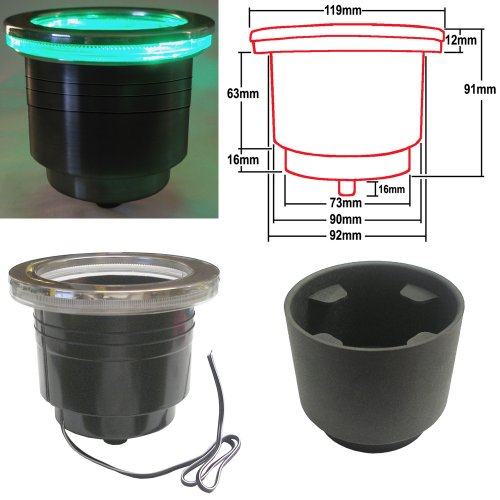 119mm
12mm
63mm
91mm
16mm
16mm
73mm
90mm
92mm