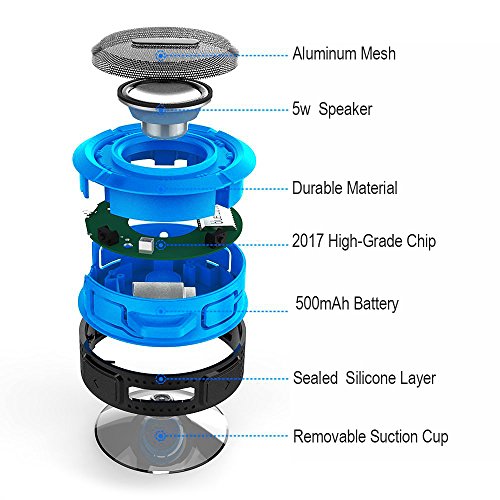 Aluminum Mesh

5w Speaker

Durable Material

2017 High-Grade Chip

500mAh Battery

Sealed Silicone Layer

Removable Suction Cup