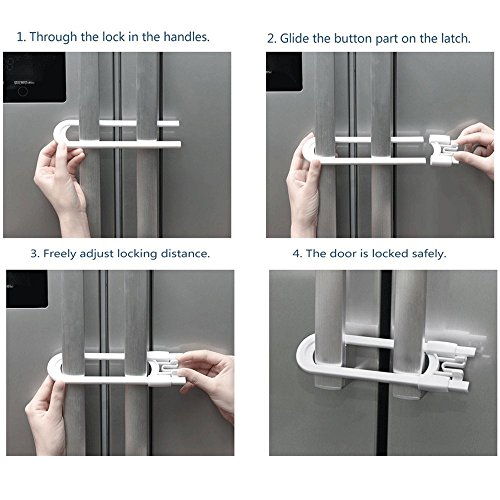 1. Through the lock in the handles.

2. Glide the button part on the latch.

3. Freely adjust locking distance.

4. The door is locked safely.