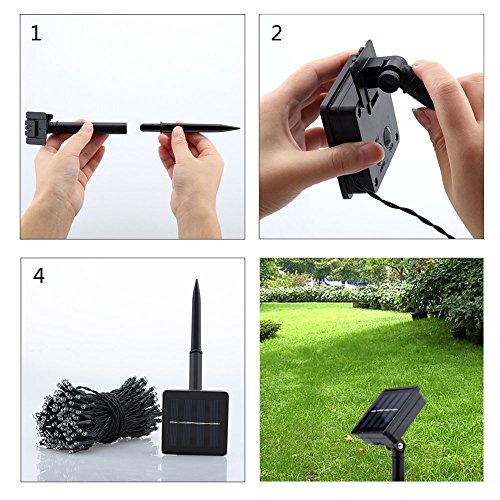 1

2

4