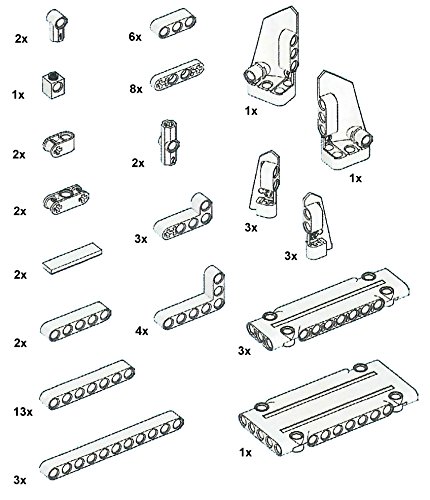 2x

1x

2x

2x

2x

2x

13x

3x

6x

8x

2x

3x

4x

1x

1x

3x

3x

3x

1x