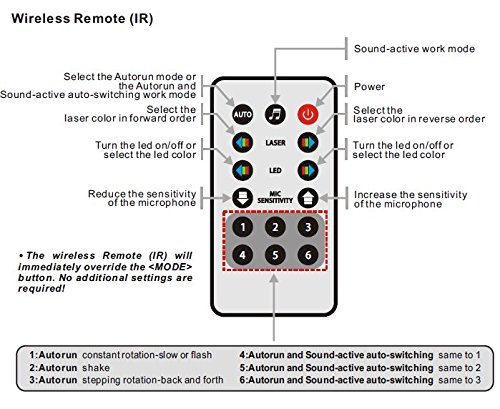 Wireless Remote (IR)

Sound-active work mode

Select the Autorun mode or the Autorun and Sound-active auto-switching work mode

Power

Select the laser color in forward order

Select the laser color in reverse order

Turn the led on/off or select the led color

Turn the led on/off or select the led color

Reduce the sensitivity of the microphone

Increase the sensitivity of the microphone

AUTO

LASER

LED

MIC SENSITIVITY

1 2 3
4 5 6

• The wireless Remote (IR) will immediately override the <MODE> button. No additional settings are required!

1:Autorun constant rotation-slow or flash
2:Autorun shake
3:Autorun stepping rotation-back and forth
4:Autorun and Sound-active auto-switching same to 1
5:Autorun and Sound-active auto-switching same to 2
6:Autorun and Sound-active auto-switching same to 3