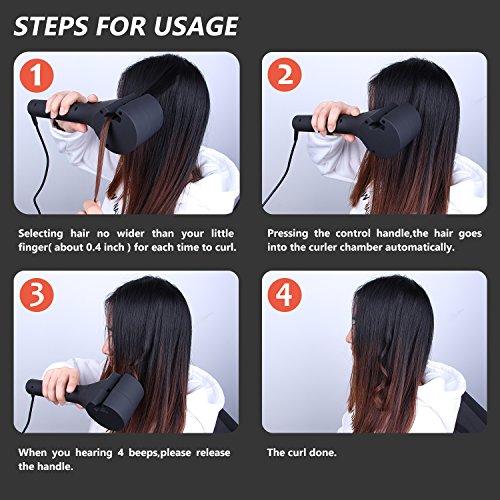 STEPS FOR USAGE

1

Selecting hair no wider than your little finger( about 0.4 inch ) for each time to curl.

2

Pressing the control handle,the hair goes into the curler chamber automatically.

3

When you hearing 4 beeps,please release the handle.

4

The curl done.