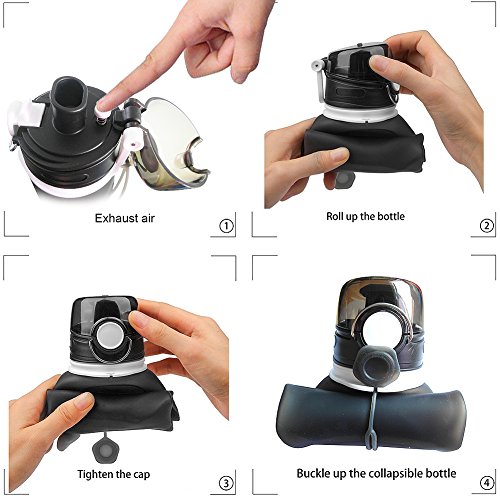 Exhaust air
①

Roll up the bottle
②

Tighten the cap
③

Buckle up the collapsible bottle
④