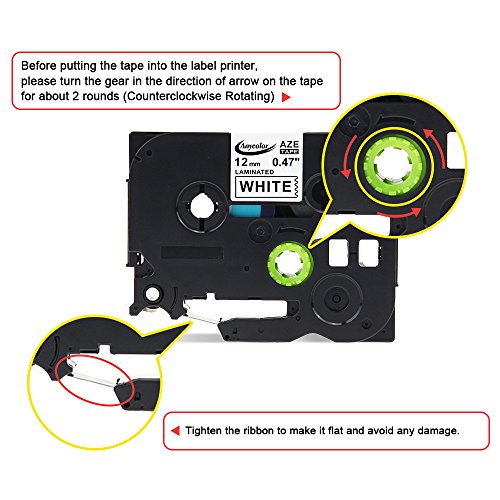 Before putting the tape into the label printer, please turn the gear in the direction of arrow on the tape for about 2 rounds (Counterclockwise Rotating)

Anycolor AZE TAPE
12 mm 0.47"
LAMINATED
WHITE

Tighten the ribbon to make it flat and avoid any damage.