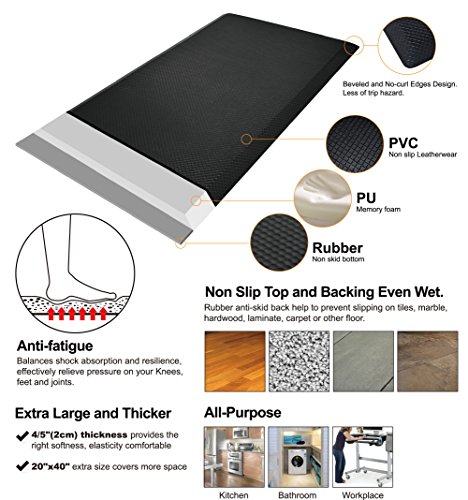 Beveled and No-curl Edges Design. Less of trip hazard.

PVC
Non slip Leatherwear

PU
Memory foam

Rubber
Non skid bottom

Non Slip Top and Backing Even Wet.
Rubber anti-skid back help to prevent slipping on tiles, marble, hardwood, laminate, carpet or other floor.

Anti-fatigue
Balances shock absorption and resilience, effectively relieve pressure on your Knees, feet and joints.

Extra Large and Thicker
✔ 4/5"(2cm) thickness provides the right softness, elasticity comfortable
✔ 20"x40" extra size covers more space

All-Purpose
Kitchen
Bathroom
Workplace