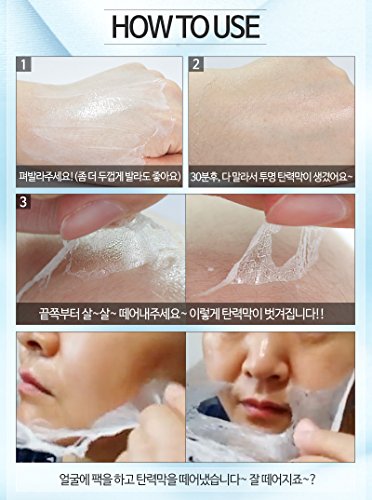 HOW TO USE

1

펴발라주세요! (좀 더 두껍게 발라도 좋아요)

2

30분후, 다 말라서 투명 탄력막이 생겼어요~

3

끝쪽부터 살~살~ 떼어내주세요~ 이렇게 탄력막이 벗겨집니다!!

얼굴에 팩을 하고 탄력막을 떼어냈습니다~ 잘 떼어지죠~?