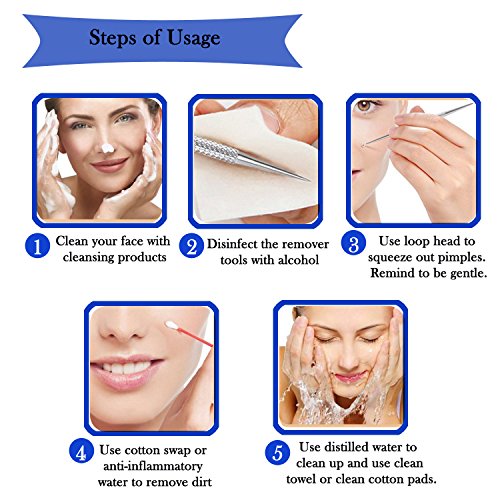 Steps of Usage

1 Clean your face with cleansing products

2 Disinfect the remover tools with alcohol

3 Use loop head to squeeze out pimples. Remind to be gentle.

4 Use cotton swap or anti-inflammatory water to remove dirt

5 Use distilled water to clean up and use clean towel or clean cotton pads.