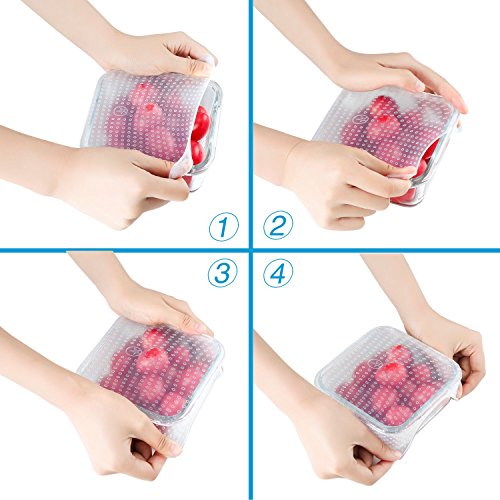 1
2
3
4