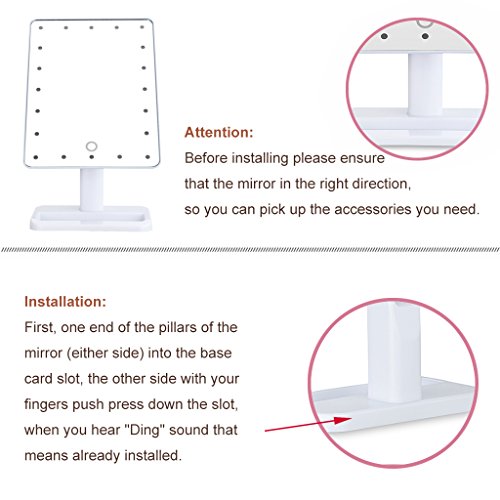 Attention:
Before installing please ensure that the mirror in the right direction, so you can pick up the accessories you need.

Installation:
First, one end of the pillars of the mirror (either side) into the base card slot, the other side with your fingers push press down the slot, when you hear "Ding" sound that means already installed.