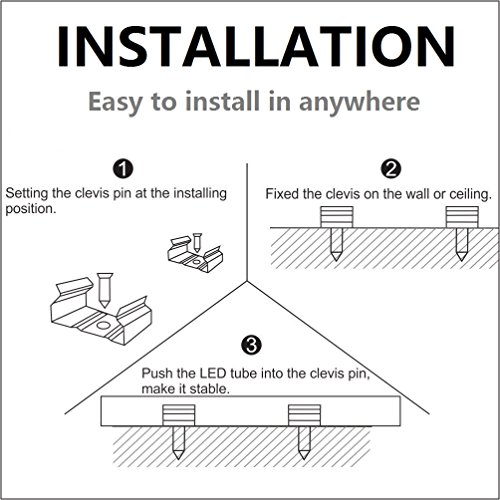 INSTALLATION

Easy to install in anywhere

1
Setting the clevis pin at the installing position.

2
Fixed the clevis on the wall or ceiling.

3
Push the LED tube into the clevis pin, make it stable.