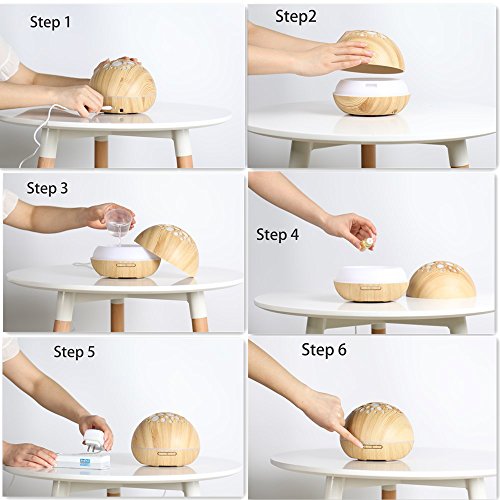 Step 1

Step2

Step 3

Step 4

Step 5

Step 6