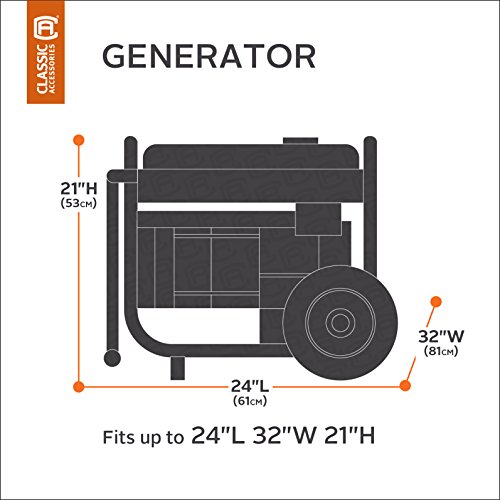 CLASSIC ACCESSORIES

GENERATOR

21"H
(53CM)

32"W
(81CM)

24"L
(61CM)

Fits up to 24"L 32"W 21"H