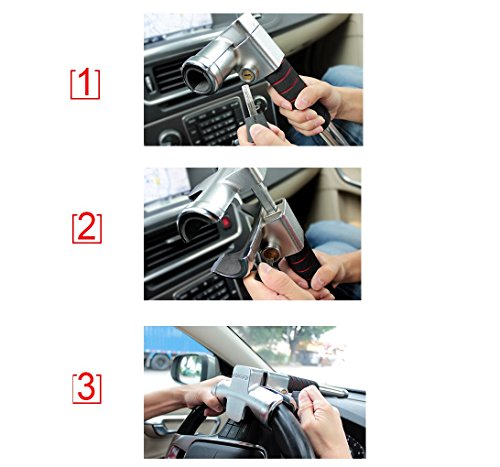 [1]

[2]

[3]