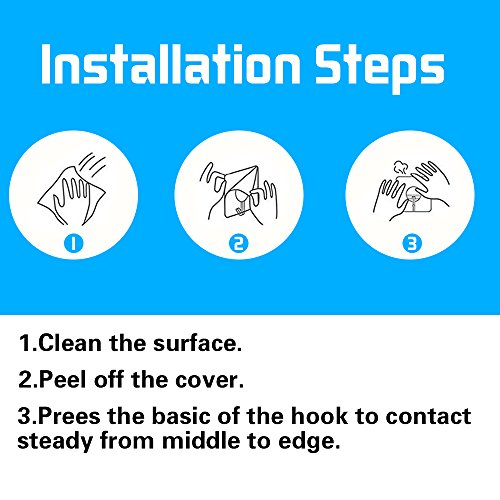 Installation Steps

1

2

3

1.Clean the surface.

2.Peel off the cover.

3.Prees the basic of the hook to contact steady from middle to edge.