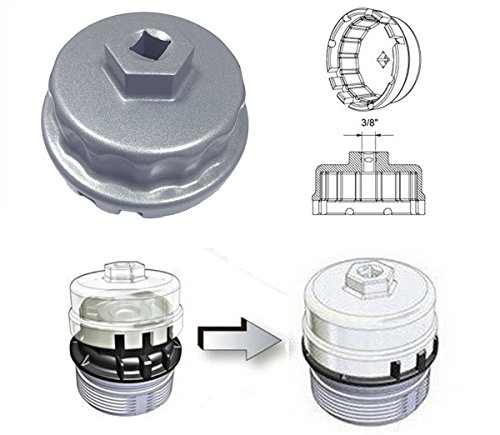 3/8"