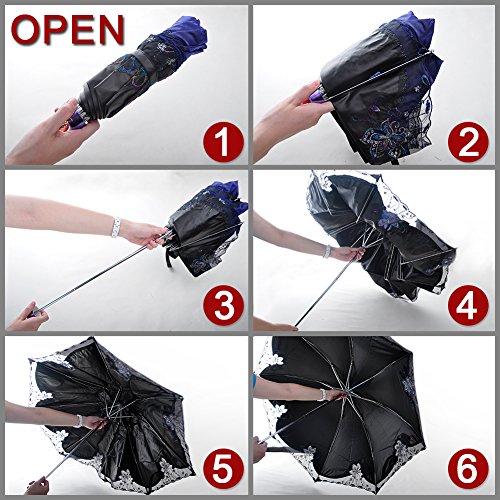 OPEN

1

2

3

4

5

6