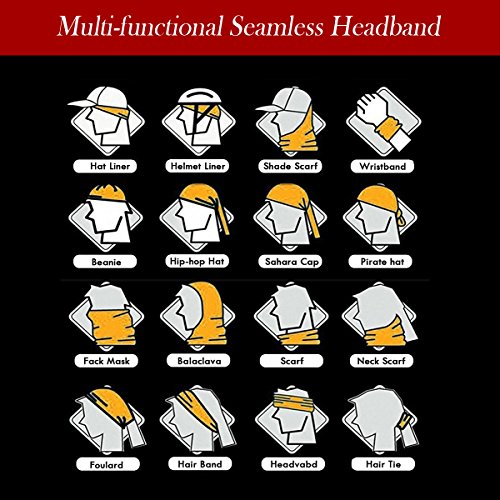 Multi-functional Seamless Headband

Hat Liner
Helmet Liner
Shade Scarf
Wristband

Beanie
Hip-hop Hat
Sahara Cap
Pirate hat

Fack Mask
Balaclava
Scarf
Neck Scarf

Foulard
Hair Band
Headvabd
Hair Tie