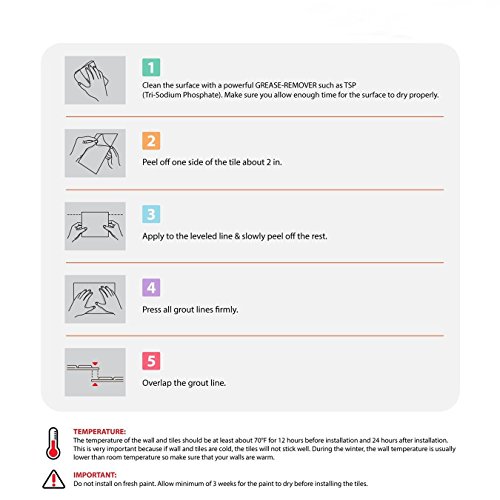 1

Clean the surface with a powerful GREASE-REMOVER such as TSP (Tri-Sodium Phosphate). Make sure you allow enough time for the surface to dry properly.

2

Peel off one side of the tile about 2 in.

3

Apply to the leveled line & slowly peel off the rest.

4

Press all grout lines firmly.

5

Overlap the grout line.

TEMPERATURE:
The temperature of the wall and tiles should be at least about 70°F for 12 hours before installation and 24 hours after installation. This is very important because if wall and tiles are cold, the tiles will not stick well. During the winter, the wall temperature is usually lower than room temperature so make sure that your walls are warm.

IMPORTANT:
Do not install on fresh paint. Allow minimum of 3 weeks for the paint to dry before installing the tiles.