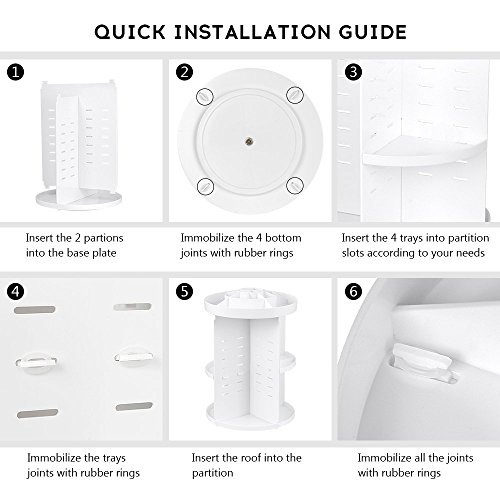 QUICK INSTALLATION GUIDE

1

Insert the 2 partions into the base plate

2

Immobilize the 4 bottom joints with rubber rings

3

Insert the 4 trays into partition slots according to your needs

4

Immobilize the trays joints with rubber rings

5

Insert the roof into the partition

6

Immobilize all the joints with rubber rings