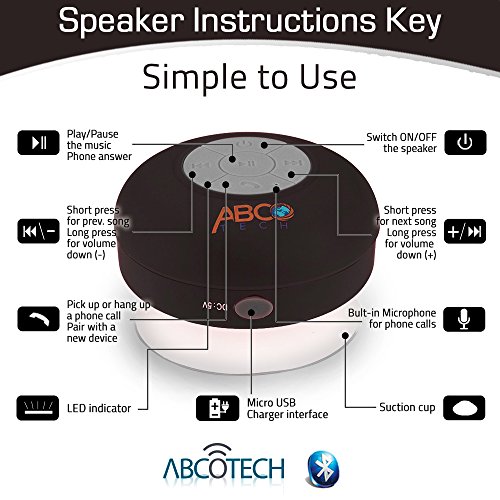 Speaker Instructions Key

Simple to Use

Play/Pause the music Phone answer

Switch ON/OFF the speaker

Short press for prev. song Long press for volume down (-)

ABCO TECH

Short press for next song Long press for volume down (+)

Pick up or hang up a phone call Pair with a new device

DC:5V

Bult-in Microphone for phone calls

LED indicator

Micro USB Charger interface

Suction cup

ABCOTECH