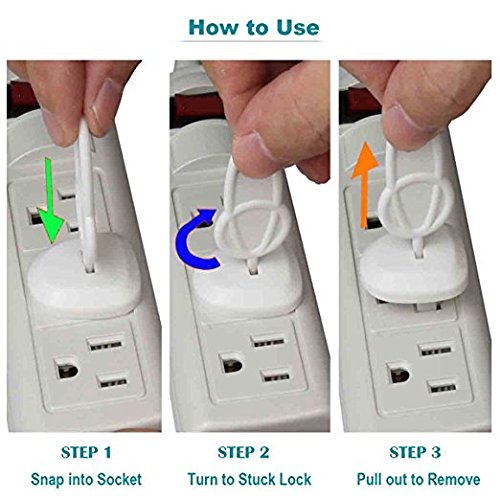 How to Use

STEP 1
Snap into Socket

STEP 2
Turn to Stuck Lock

STEP 3
Pull out to Remove