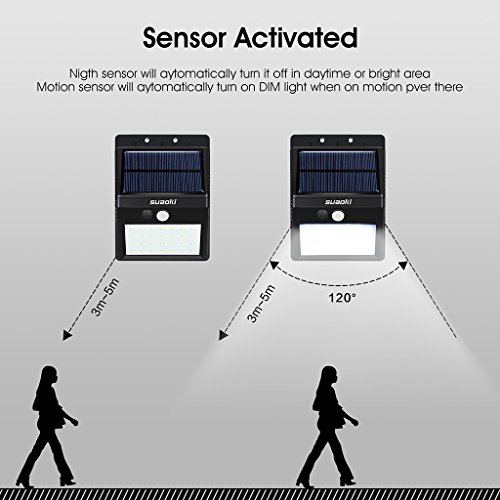 Sensor Activated

Nigth sensor will aytomatically turn it off in daytime or bright area
Motion sensor will aytomatically turn on DIM light when on motion pver there

suaoki

suaoki

3m~5m

3m~5m

120°