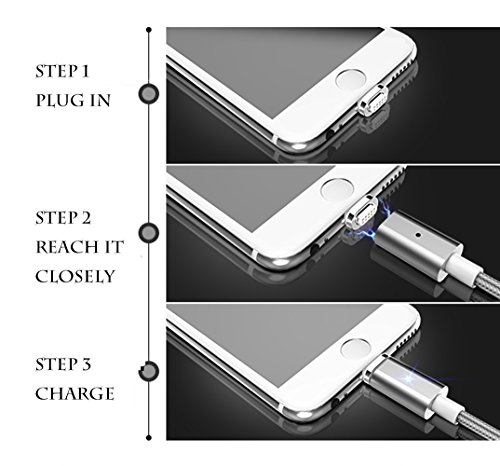 STEP 1
PLUG IN

STEP 2
REACH IT
CLOSELY

STEP 3
CHARGE