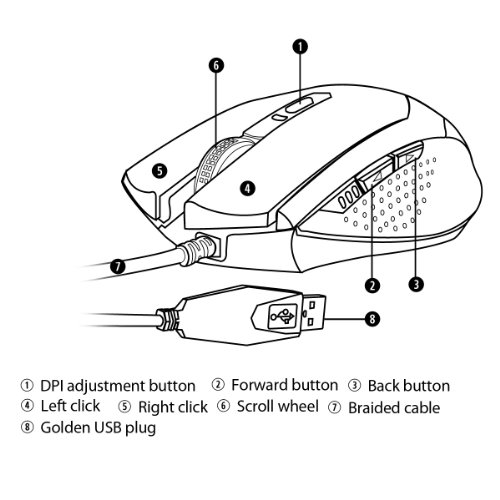 1
6
5
4
7
2
3
8

① DPI adjustment button ② Forward button ③ Back button
④ Left click ⑤ Right click ⑥ Scroll wheel ⑦ Braided cable
⑧ Golden USB plug