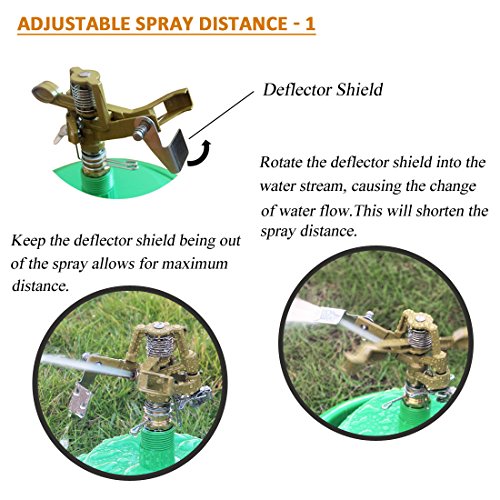 ADJUSTABLE SPRAY DISTANCE - 1

Deflector Shield

Rotate the deflector shield into the water stream, causing the change of water flow.This will shorten the spray distance.

Keep the deflector shield being out of the spray allows for maximum distance.