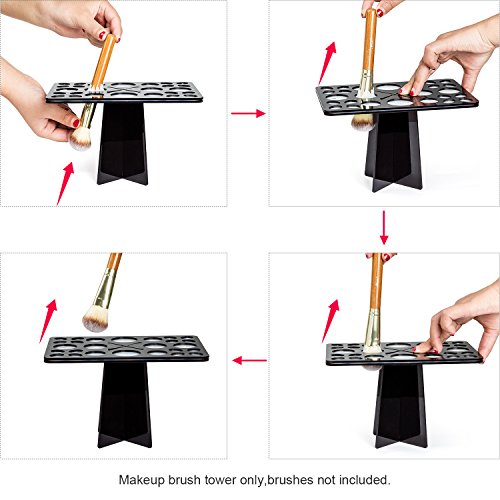 Makeup brush tower only,brushes not included.