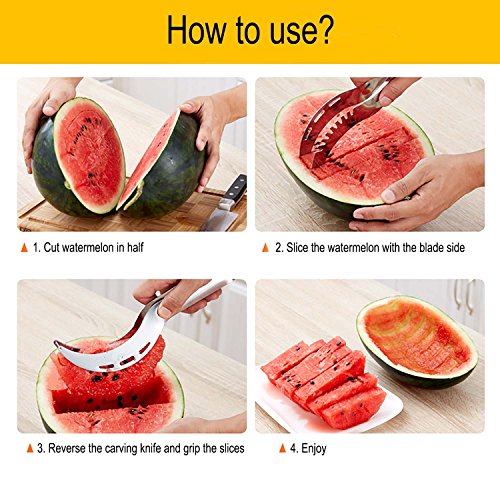 How to use?

▲ 1. Cut watermelon in half

▲ 2. Slice the watermelon with the blade side

▲ 3. Reverse the carving knife and grip the slices

▲ 4. Enjoy