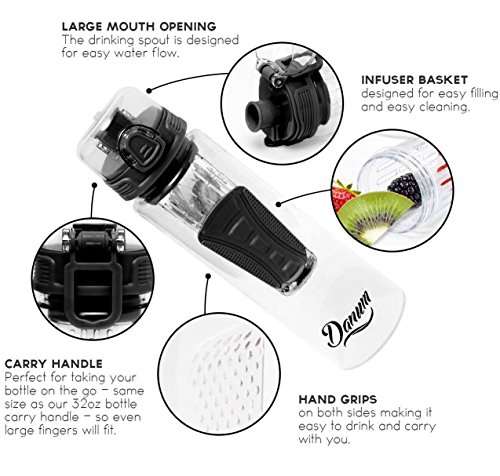 LARGE MOUTH OPENING
The drinking spout is designed for easy water flow.

INFUSER BASKET
designed for easy filling and easy cleaning.

Danum

CARRY HANDLE
Perfect for taking your bottle on the go – same size as our 32oz bottle carry handle – so even large fingers will fit.

HAND GRIPS
on both sides making it easy to drink and carry with you.