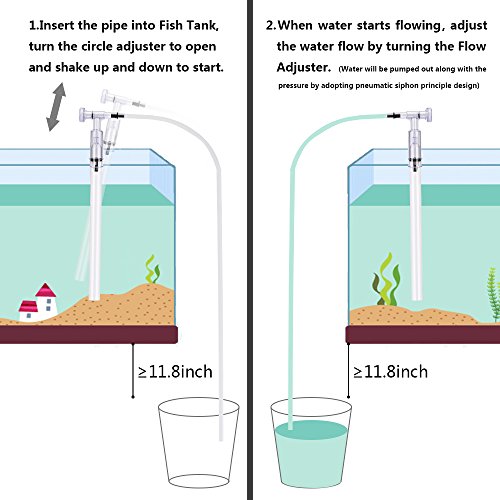 1.Insert the pipe into Fish Tank, turn the circle adjuster to open and shake up and down to start.

≥11.8inch

2.When water starts flowing, adjust the water flow by turning the Flow Adjuster. (Water will be pumped out along with the pressure by adopting pneumatic siphon principle design)

≥11.8inch