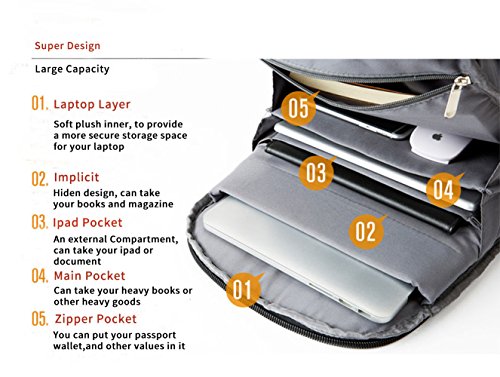 Super Design

Large Capacity

01. Laptop Layer

Soft plush inner, to provide a more secure storage space for your laptop

02. Implicit

Hiden design, can take your books and magazine

03. Ipad Pocket

An external Compartment, can take your ipad or document

04. Main Pocket

Can take your heavy books or other heavy goods

05. Zipper Pocket

You can put your passport wallet,and other values in it

05

03

04

02

01