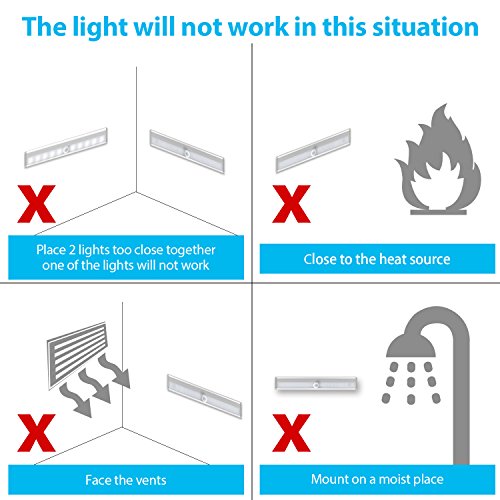 The light will not work in this situation

X

Place 2 lights too close together one of the lights will not work

X

Close to the heat source

X

Face the vents

X

Mount on a moist place