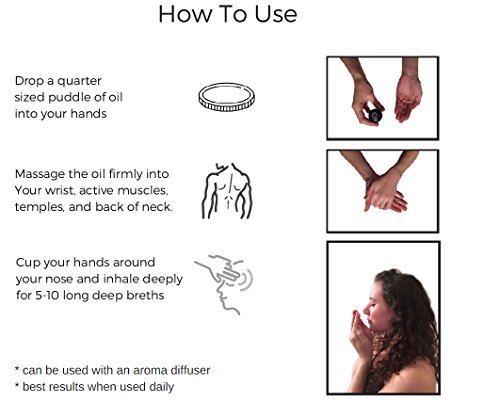 How To Use

Drop a quarter sized puddle of oil into your hands

Massage the oil firmly into Your wrist, active muscles, temples, and back of neck.

Cup your hands around your nose and inhale deeply for 5-10 long deep breths

* can be used with an aroma diffuser
* best results when used daily