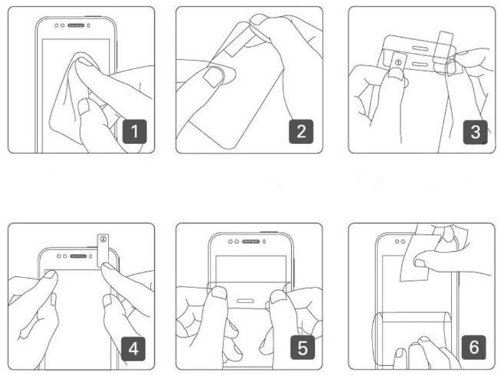 1

2

①

3

②

4

5

6