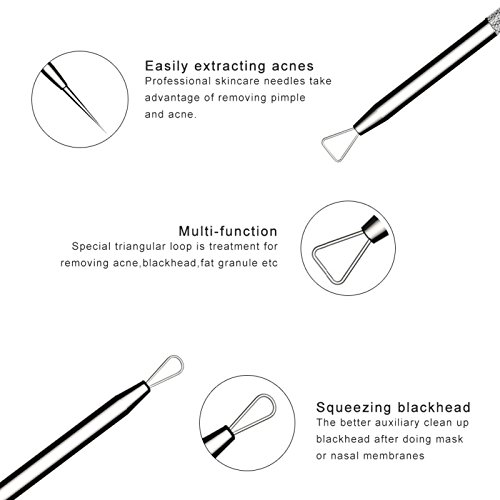 Easily extracting acnes
Professional skincare needles take advantage of removing pimple and acne.

Multi-function
Special triangular loop is treatment for removing acne,blackhead,fat granule etc

Squeezing blackhead
The better auxiliary clean up blackhead after doing mask or nasal membranes