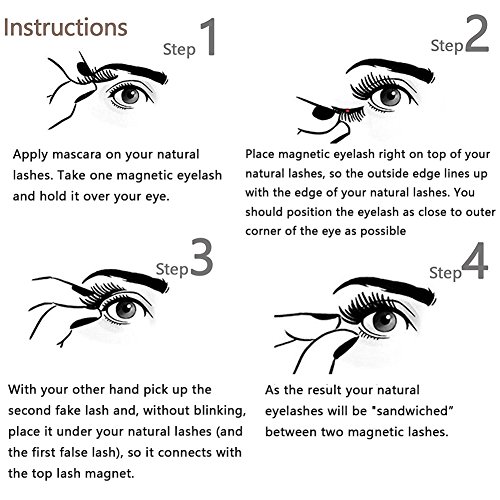 Instructions

Step 1

Apply mascara on your natural lashes. Take one magnetic eyelash and hold it over your eye.

Step 2

Place magnetic eyelash right on top of your natural lashes, so the outside edge lines up with the edge of your natural lashes. You should position the eyelash as close to outer corner of the eye as possible

Step 3

With your other hand pick up the second fake lash and, without blinking, place it under your natural lashes (and the first false lash), so it connects with the top lash magnet.

Step 4

As the result your natural eyelashes will be "sandwiched" between two magnetic lashes.